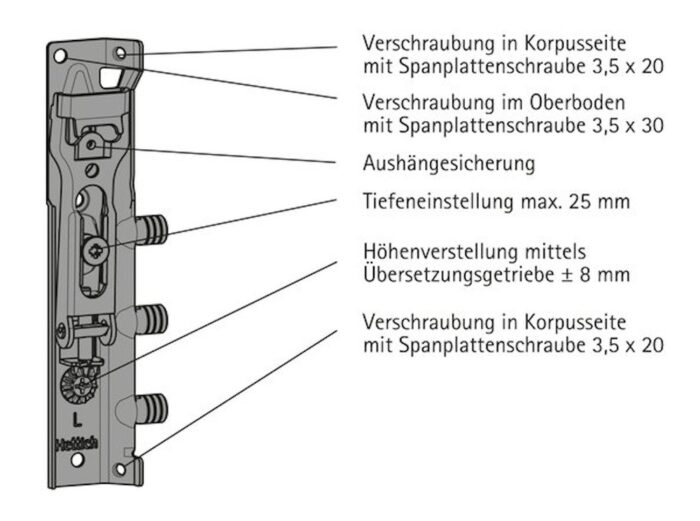 Verschraubung in Korpusseite mit Spanplattenschraube 3,5 x 20

Verschraubung im Oberboden mit Spanplattenschraube 3,5 x 30

Aushängesicherung

Tiefeneinstellung max. 25 mm

Höhenverstellung mittels Übersetzungsgetriebe ± 8 mm

Verschraubung in Korpusseite mit Spanplattenschraube 3,5 x 20

L

Hettich